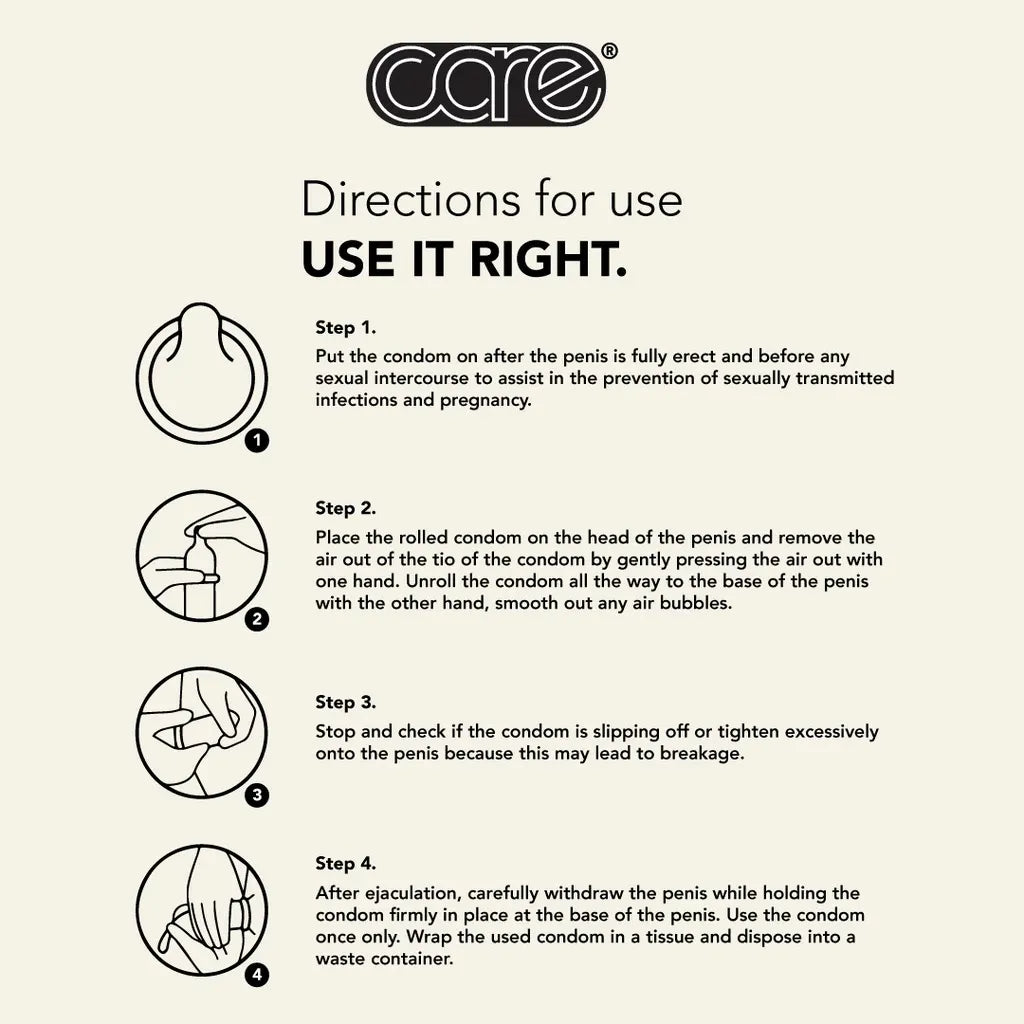 care®

Directions for use
USE IT RIGHT.

1

Step 1.
Put the condom on after the penis is fully erect and before any sexual intercourse to assist in the prevention of sexually transmitted infections and pregnancy.

2

Step 2.
Place the rolled condom on the head of the penis and remove the air out of the tio of the condom by gently pressing the air out with one hand. Unroll the condom all the way to the base of the penis with the other hand, smooth out any air bubbles.

3

Step 3.
Stop and check if the condom is slipping off or tighten excessively onto the penis because this may lead to breakage.

4

Step 4.
After ejaculation, carefully withdraw the penis while holding the condom firmly in place at the base of the penis. Use the condom once only. Wrap the used condom in a tissue and dispose into a waste container.